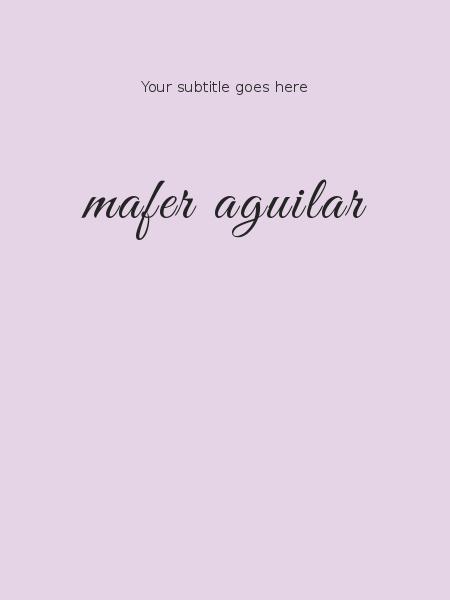 Your subtitle goes here

mafer aguilar