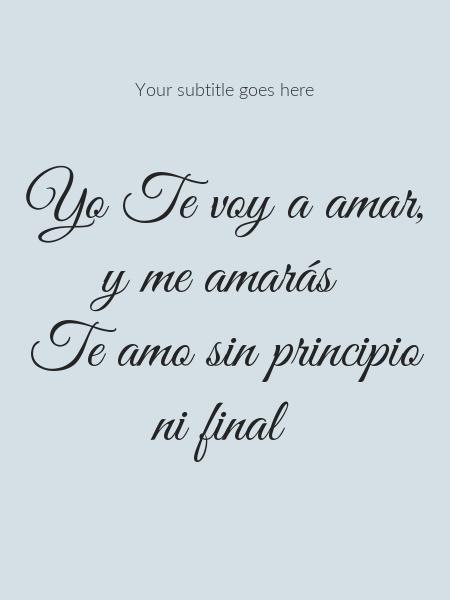 Your subtitle goes here

Yo Te voy a amar,
y me amarás
Te amo sin principio
ni final